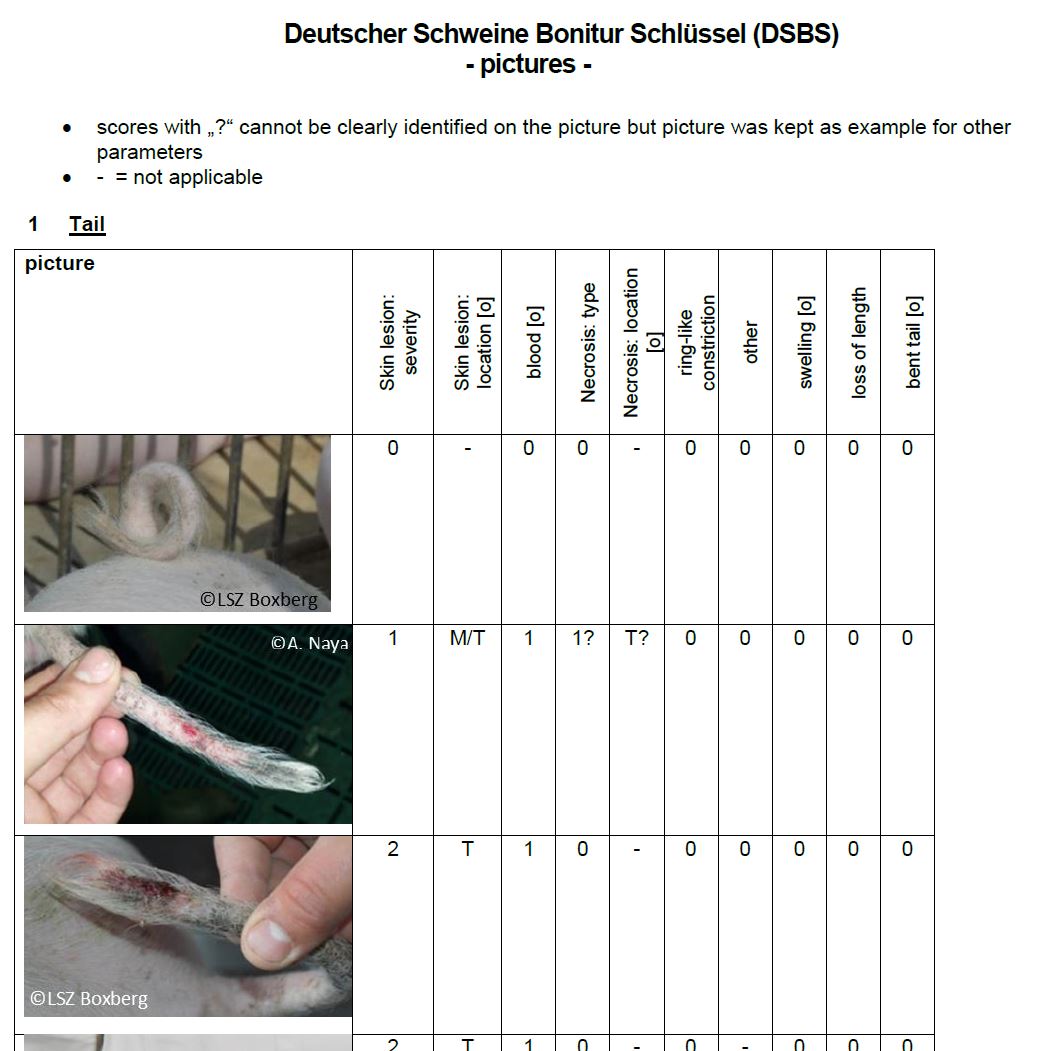 Deutscher Schweine Bonitur Schlüssel (DSBS)
- pictures -

• scores with „?“ cannot be clearly identified on the picture but picture was kept as example for other parameters
• - = not applicable

1 Tail

| picture | Skin lesion: severity | Skin lesion: location [o] | blood [o] | Necrosis: type | Necrosis: location [o] | ring-like constriction | other | swelling [o] | loss of length | bent tail [o] |
|---|---|---|---|---|---|---|---|---|---|---|
| ©LSZ Boxberg | 0 | - | 0 | 0 | - | 0 | 0 | 0 | 0 | 0 |
| ©A. Naya | 1 | M/T | 1 | 1? | T? | 0 | 0 | 0 | 0 | 0 |
| ©LSZ Boxberg | 2 | T | 1 | 0 | - | 0 | 0 | 0 | 0 | 0 |
| | 2 | T | 1 | 0 | - | 0 | - | 0 | 0 | 0 |